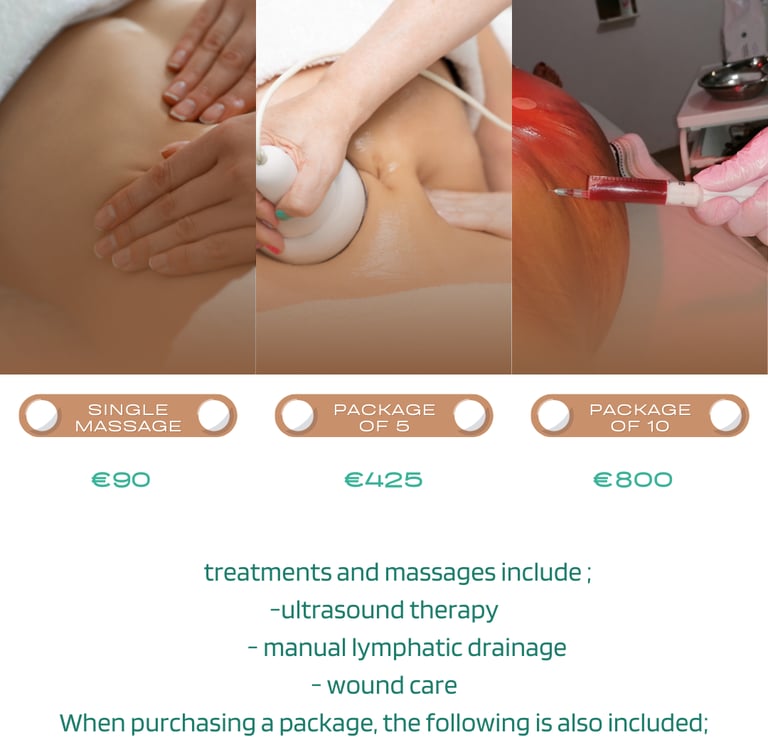 SINGLE MASSAGE

€90

PACKAGE OF 5

€425

PACKAGE OF 10

€800

treatments and massages include ;
-ultrasound therapy
- manual lymphatic drainage
- wound care
When purchasing a package, the following is also included;