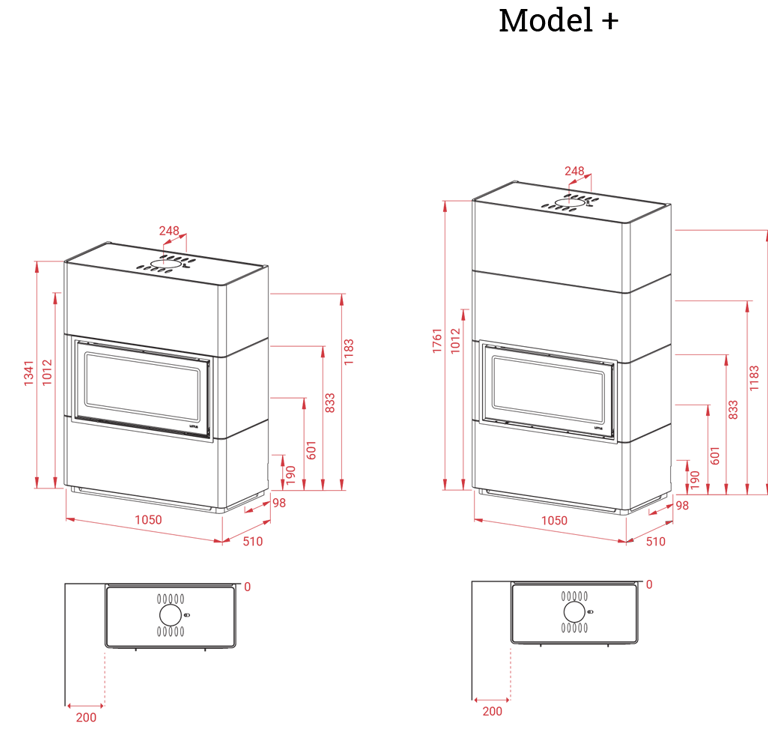 Model +

248
1341
1012
1183
833
601
190
98
1050
510
0
200

248
1761
1012
1183
833
601
190
98
1050
510
0
200