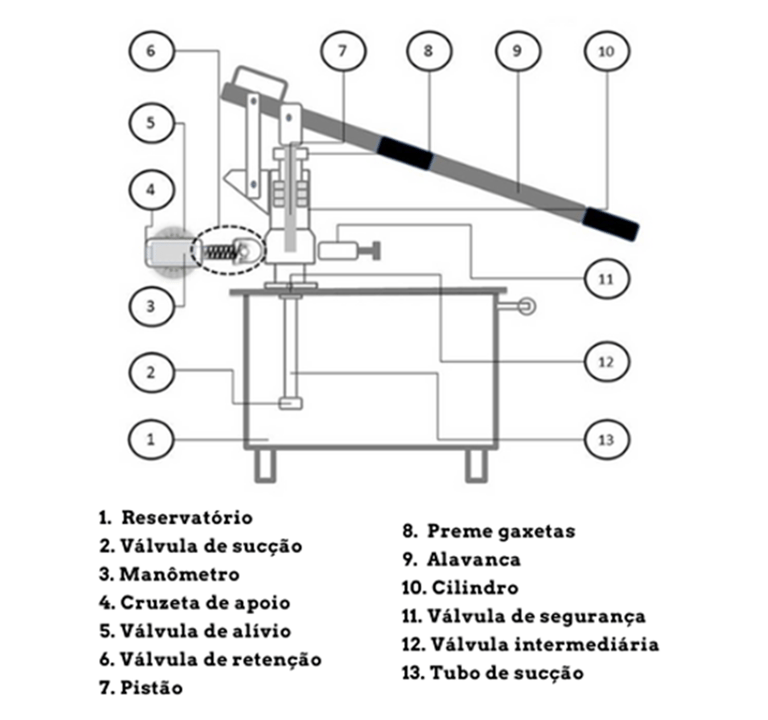 6
7
8
9
10
5
4
3
11
12
2
1
13

1. Reservatório
2. Válvula de sucção
3. Manômetro
4. Cruzeta de apoio
5. Válvula de alívio
6. Válvula de retenção
7. Pistão

8. Preme gaxetas
9. Alavanca
10. Cilindro
11. Válvula de segurança
12. Válvula intermediária
13. Tubo de sucção