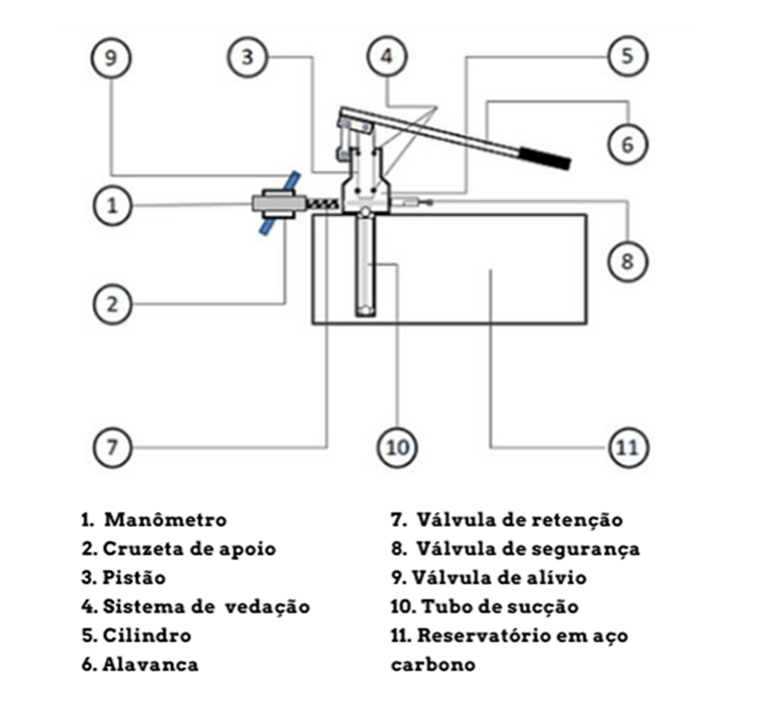 9

3

4

5

6

1

8

2

7

10

11

1. Manômetro
2. Cruzeta de apoio
3. Pistão
4. Sistema de vedação
5. Cilindro
6. Alavanca

7. Válvula de retenção
8. Válvula de segurança
9. Válvula de alívio
10. Tubo de sucção
11. Reservatório em aço carbono