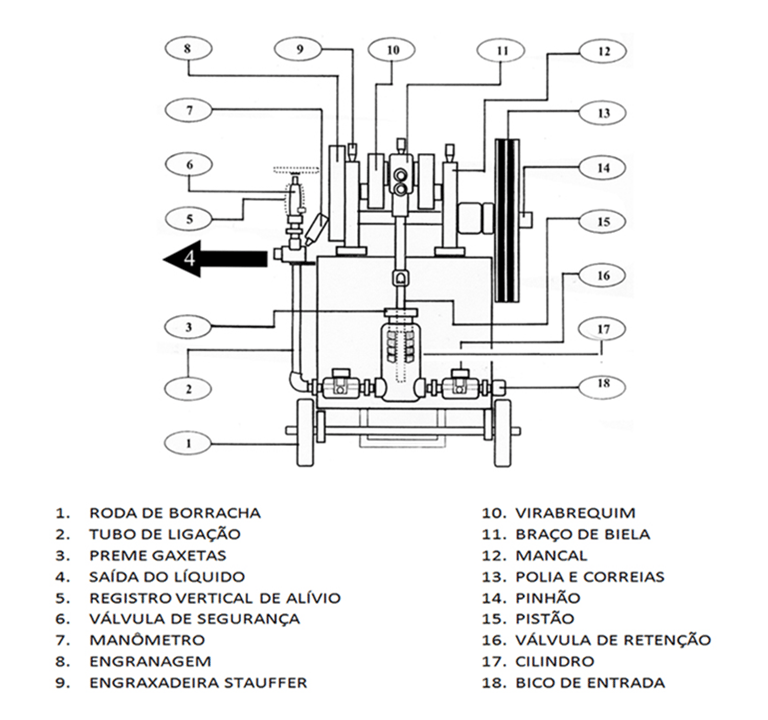 8
9
10
11
12
7
13
6
14
5
15
4
16
3
17
2
18
1

1. RODA DE BORRACHA
2. TUBO DE LIGAÇÃO
3. PREME GAXETAS
4. SAÍDA DO LÍQUIDO
5. REGISTRO VERTICAL DE ALÍVIO
6. VÁLVULA DE SEGURANÇA
7. MANÔMETRO
8. ENGRANAGEM
9. ENGRAXADEIRA STAUFFER

10. VIRABREQUIM
11. BRAÇO DE BIELA
12. MANCAL
13. POLIA E CORREIAS
14. PINHÃO
15. PISTÃO
16. VÁLVULA DE RETENÇÃO
17. CILINDRO
18. BICO DE ENTRADA