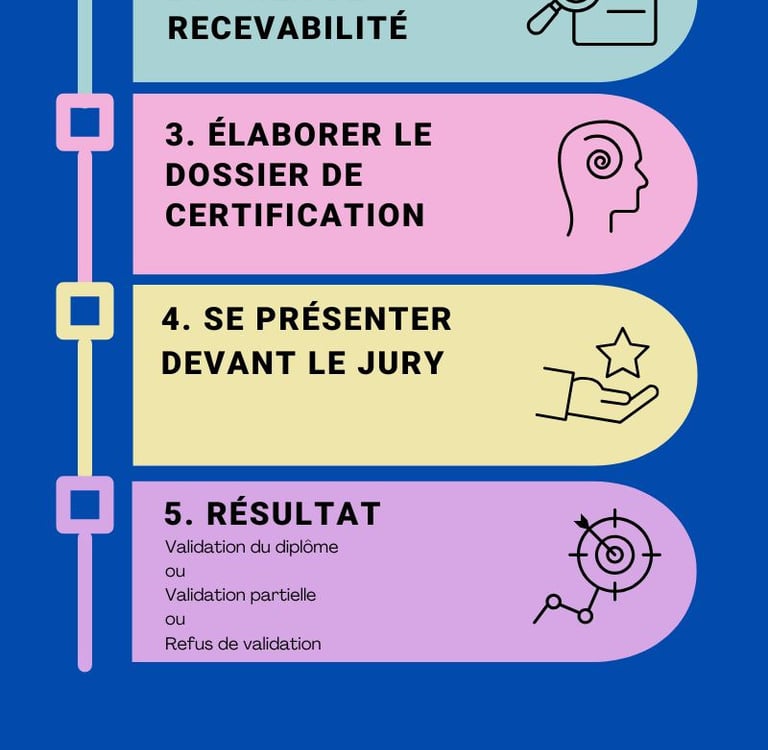 RECEVABILITÉ

3. ÉLABORER LE DOSSIER DE CERTIFICATION

4. SE PRÉSENTER DEVANT LE JURY

5. RÉSULTAT

Validation du diplôme
ou
Validation partielle
ou
Refus de validation