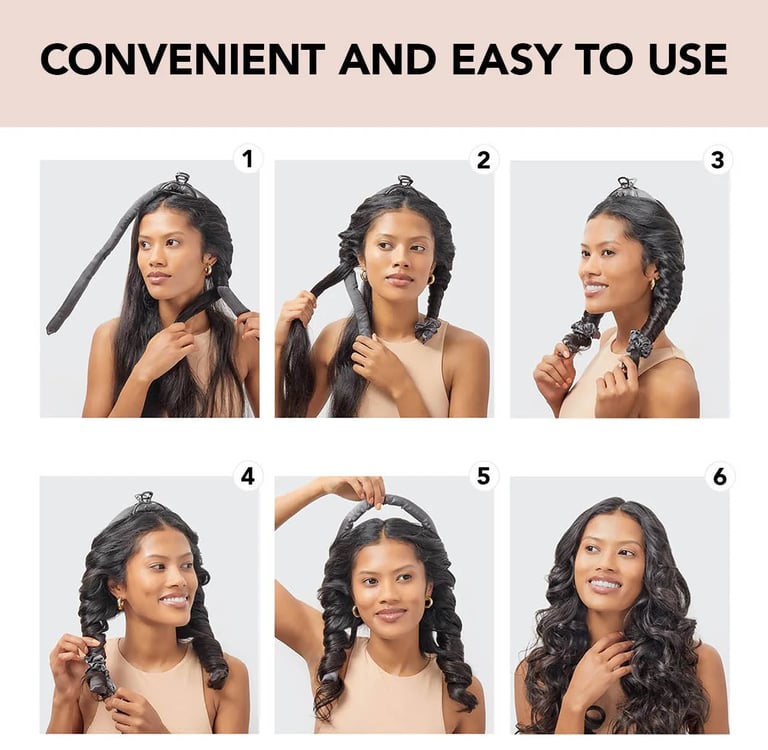 CONVENIENT AND EASY TO USE

1

2

3

4

5

6