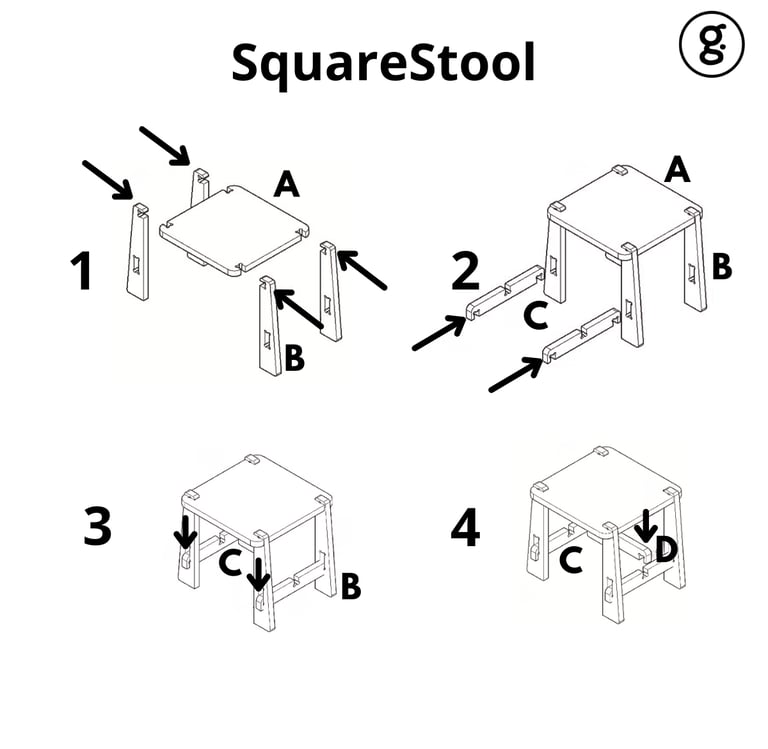 SquareStool

g.

1

A

B

2

A

B

C

3

C

B

4

C

D