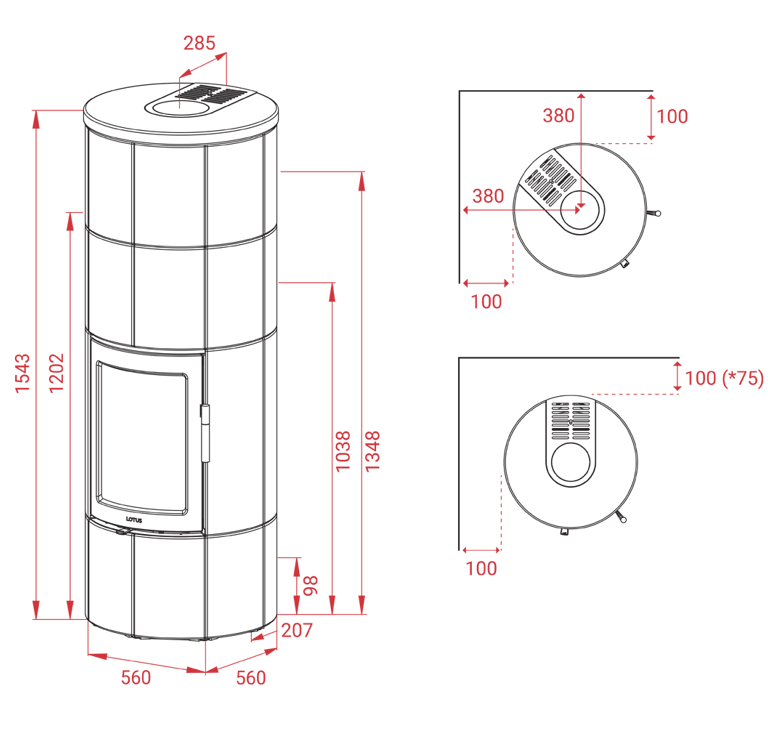 285

1543

1202

LOTUS

1038

1348

98

207

560

560

380

100

380

100

100 (*75)

100