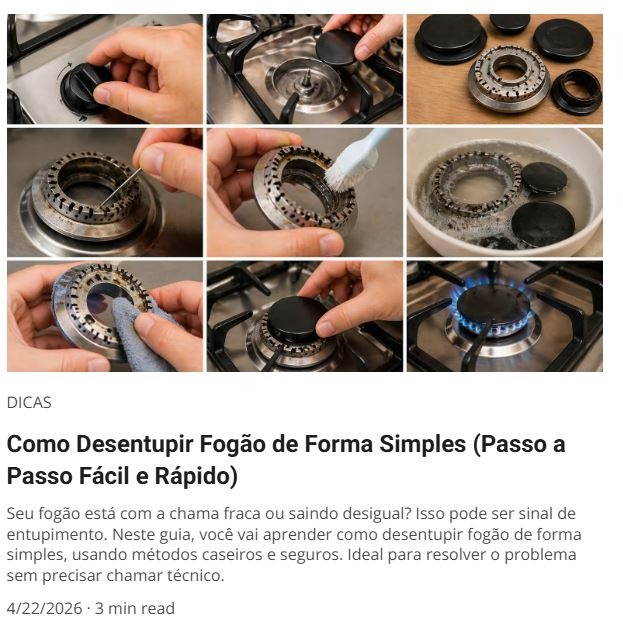 DICAS

Como Desentupir Fogão de Forma Simples (Passo a Passo Fácil e Rápido)

Seu fogão está com a chama fraca ou saindo desigual? Isso pode ser sinal de entupimento. Neste guia, você vai aprender como desentupir fogão de forma simples, usando métodos caseiros e seguros. Ideal para resolver o problema sem precisar chamar técnico.

4/22/2026 · 3 min read