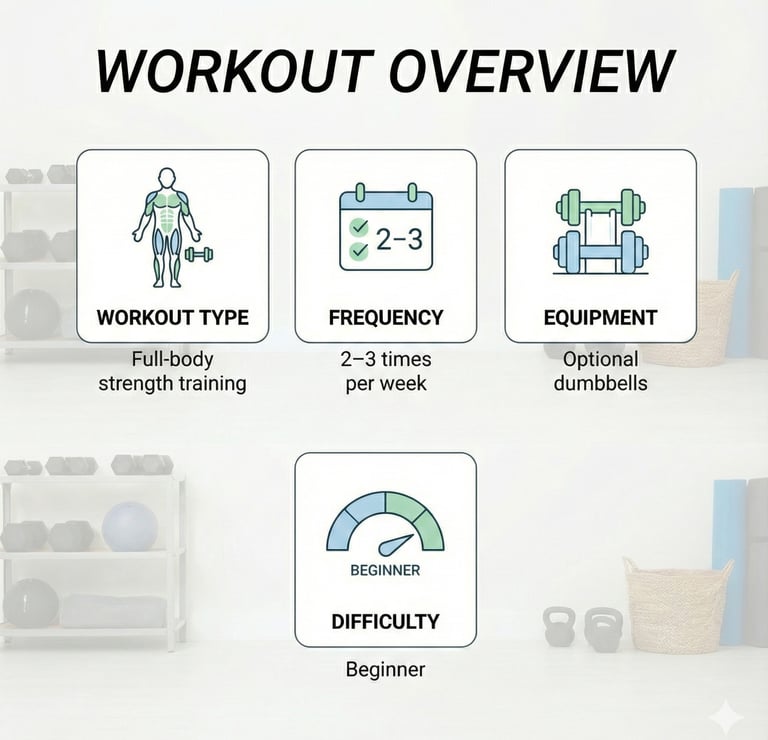 WORKOUT OVERVIEW

WORKOUT TYPE

Full-body strength training

2–3

FREQUENCY

2–3 times per week

EQUIPMENT

Optional dumbbells

BEGINNER

DIFFICULTY

Beginner