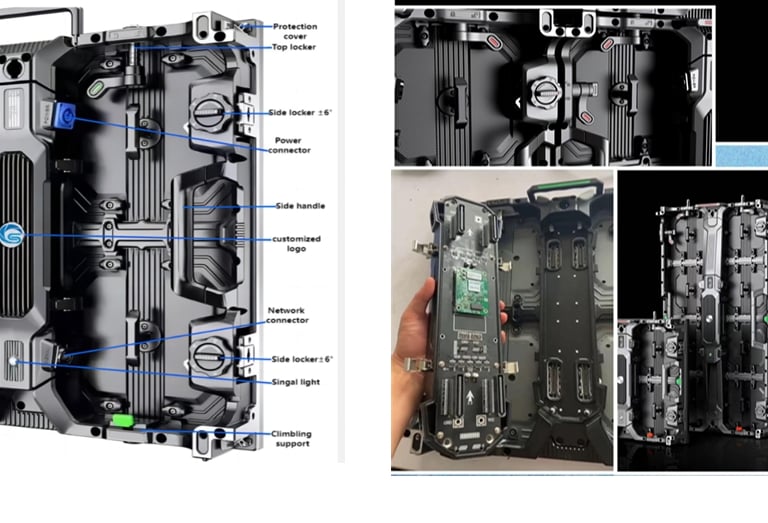 Protection cover

Top locker

Side locker ±6°

Power connector

Side handle

customized logo

Network connector

Side locker±6°

Singal light

Climbling support