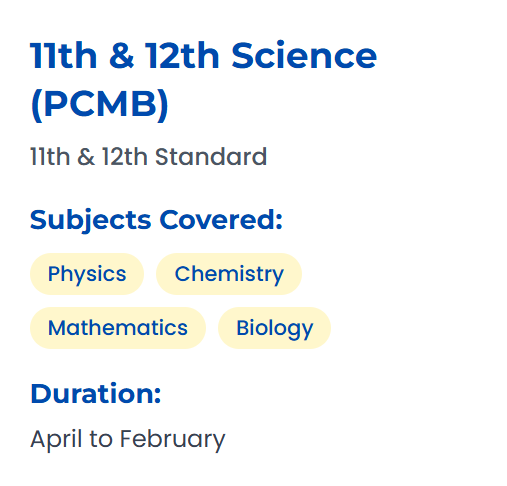 11th & 12th Science (PCMB)

11th & 12th Standard

Subjects Covered:

Physics

Chemistry

Mathematics

Biology

Duration:

April to February