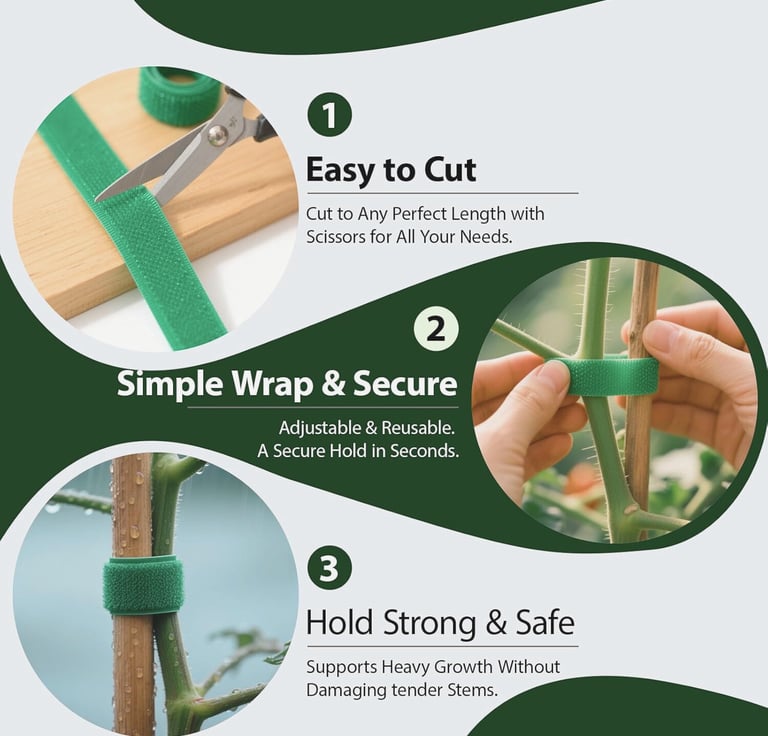 1

Easy to Cut

Cut to Any Perfect Length with Scissors for All Your Needs.

2

Simple Wrap & Secure

Adjustable & Reusable. A Secure Hold in Seconds.

3

Hold Strong & Safe

Supports Heavy Growth Without Damaging tender Stems.