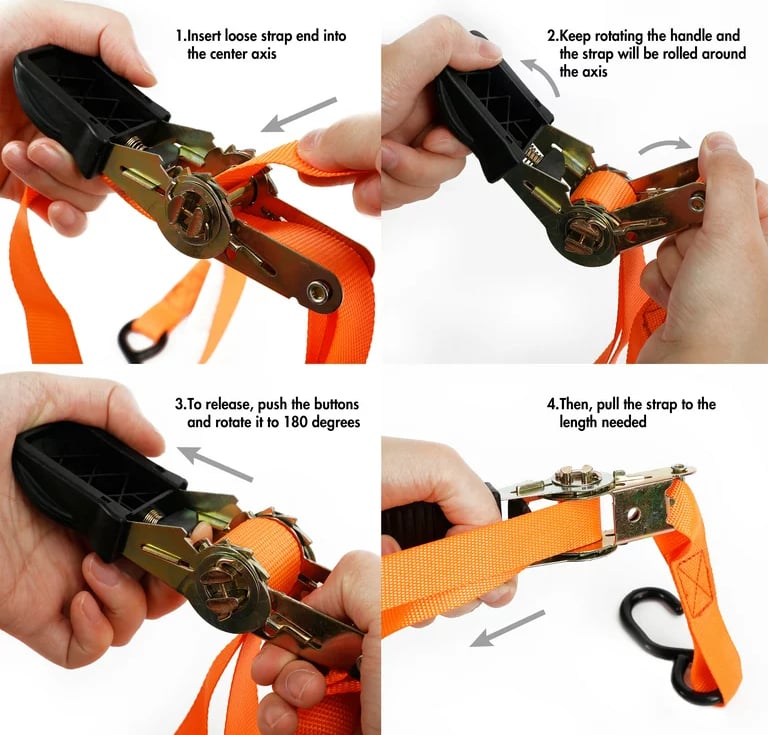 1.Insert loose strap end into the center axis

2.Keep rotating the handle and the strap will be rolled around the axis

3.To release, push the buttons and rotate it to 180 degrees

4.Then, pull the strap to the length needed