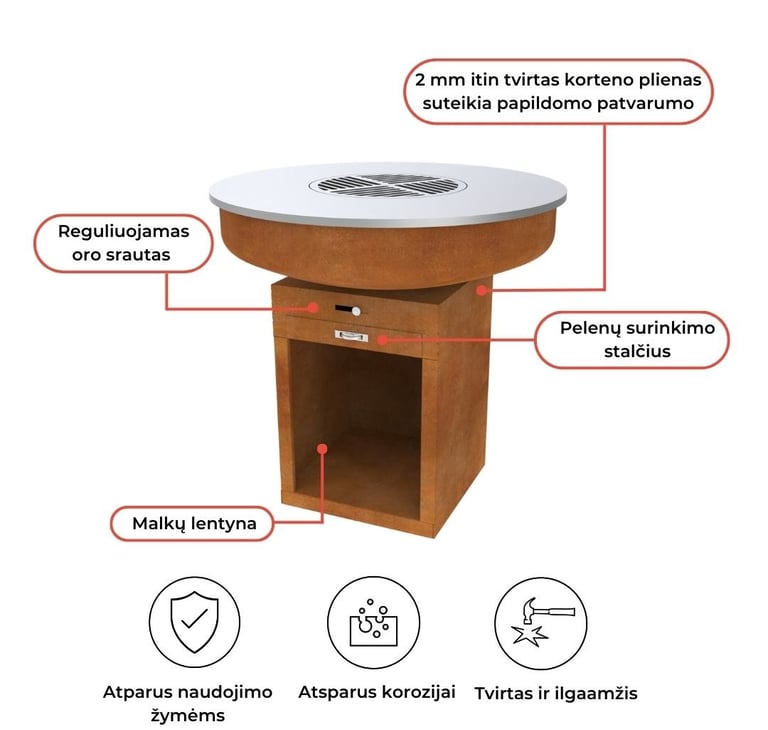 2 mm itin tvirtas korteno plienas suteikia papildomo patvarumo

Reguliuojamas oro srautas

Pelenų surinkimo stalčius

Malkų lentyna

Atparus naudojimo žymėms

Atsparus korozijai

Tvirtas ir ilgaamžis