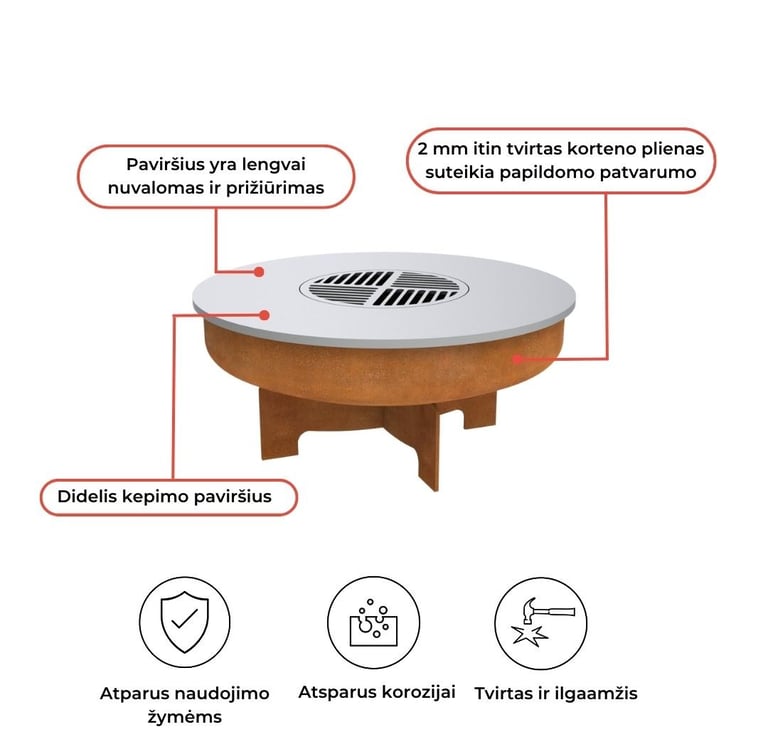 Paviršius yra lengvai nuvalomas ir prižiūrimas

2 mm itin tvirtas korteno plienas suteikia papildomo patvarumo

Didelis kepimo paviršius

Atparus naudojimo žymėms

Atsparus korozijai

Tvirtas ir ilgaamžis