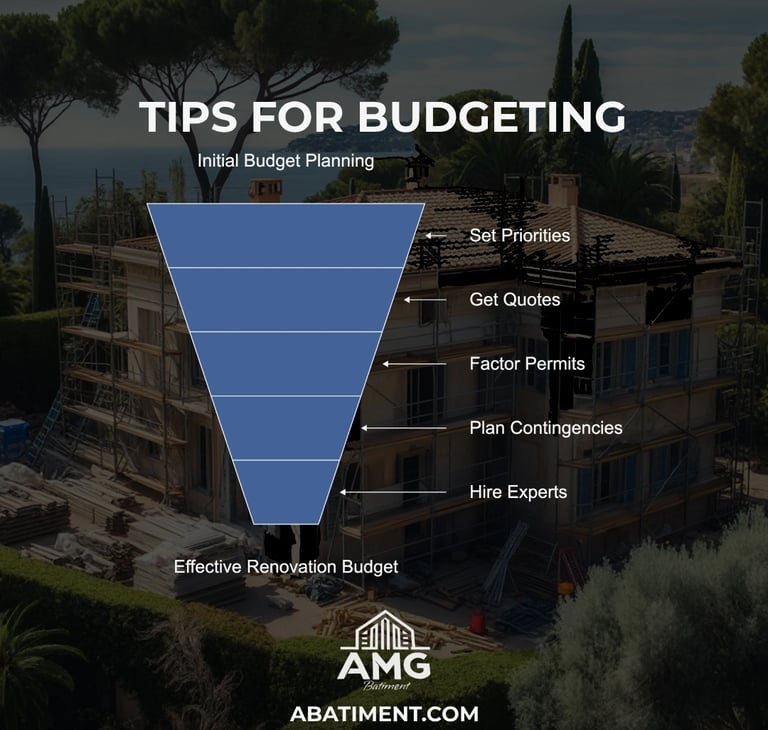 TIPS FOR BUDGETING

Initial Budget Planning

Set Priorities

Get Quotes

Factor Permits

Plan Contingencies

Hire Experts

Effective Renovation Budget

AMG
Batiment

ABATIMENT.COM