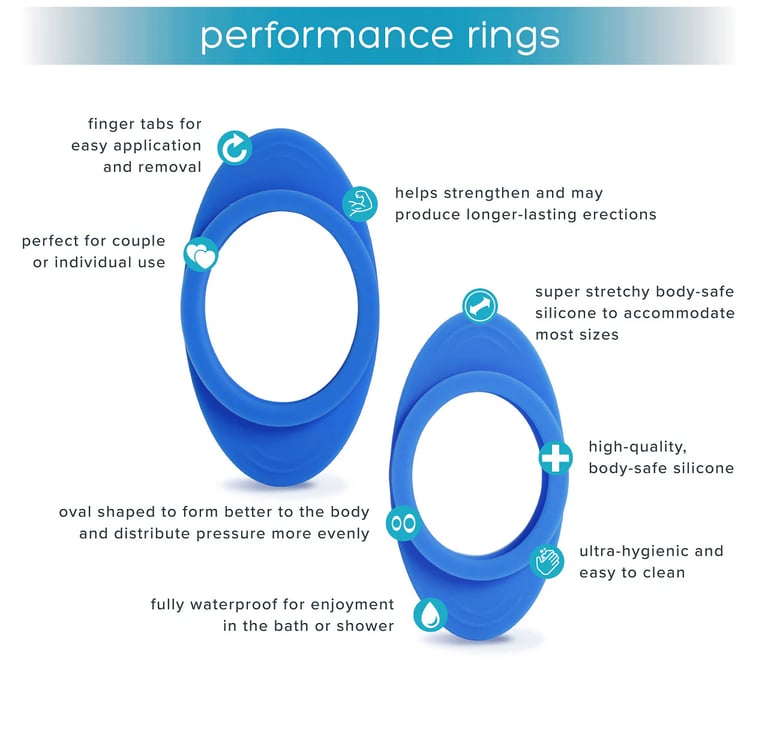 performance rings

finger tabs for easy application and removal

helps strengthen and may produce longer-lasting erections

perfect for couple or individual use

super stretchy body-safe silicone to accommodate most sizes

high-quality, body-safe silicone

oval shaped to form better to the body and distribute pressure more evenly

ultra-hygienic and easy to clean

fully waterproof for enjoyment in the bath or shower