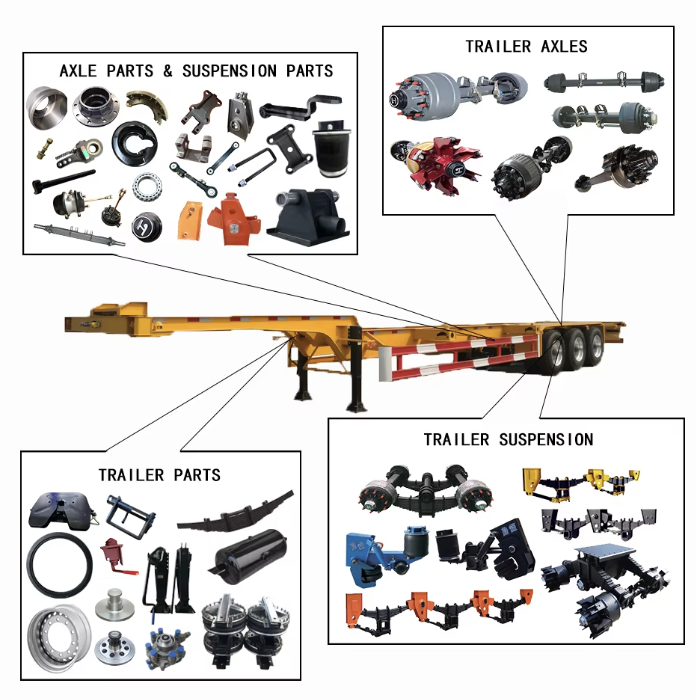 AXLE PARTS & SUSPENSION PARTS

TRAILER AXLES

TRAILER PARTS

TRAILER SUSPENSION