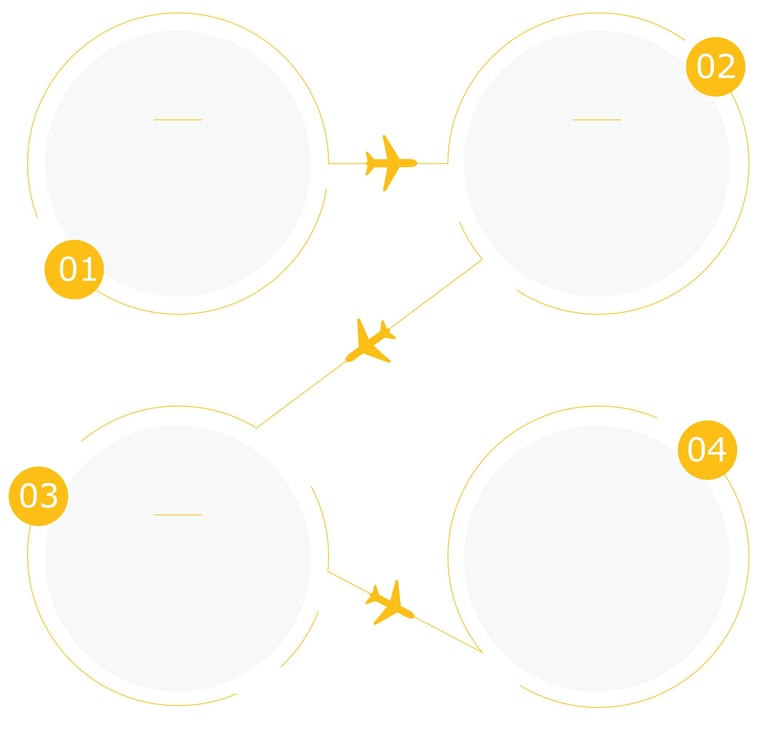 01

02

03

04