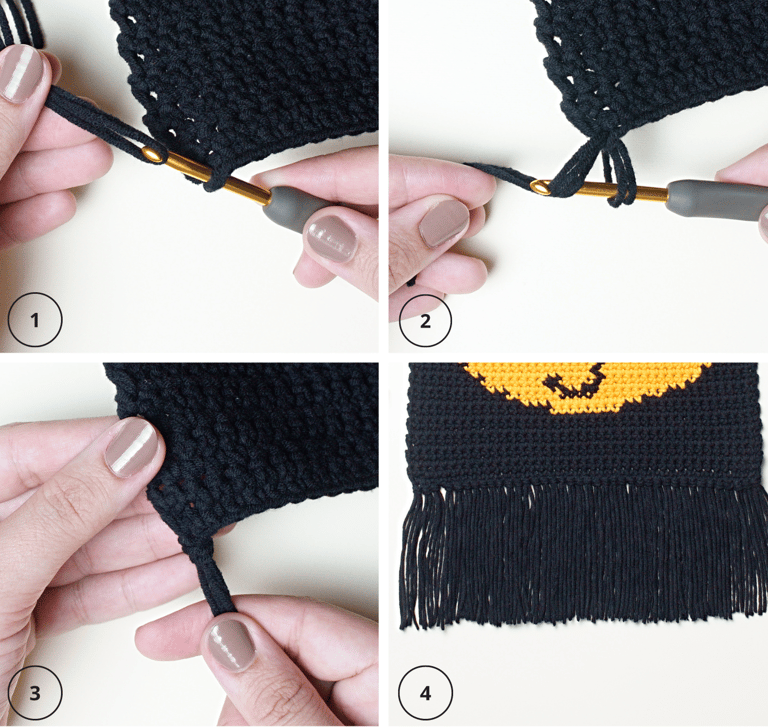 1

2

3

4