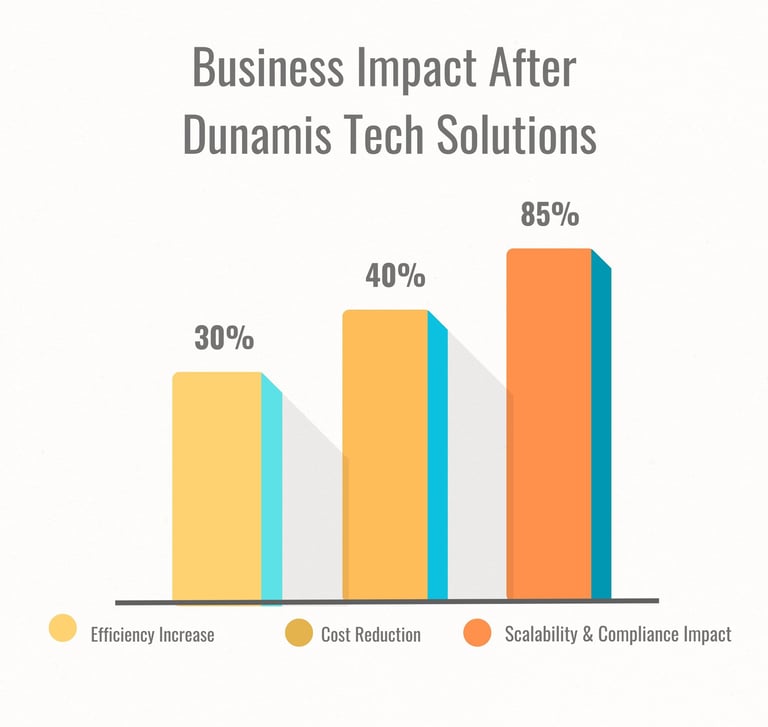 Business Impact After Dunamis Tech Solutions

30%

40%

85%

Efficiency Increase

Cost Reduction

Scalability & Compliance Impact