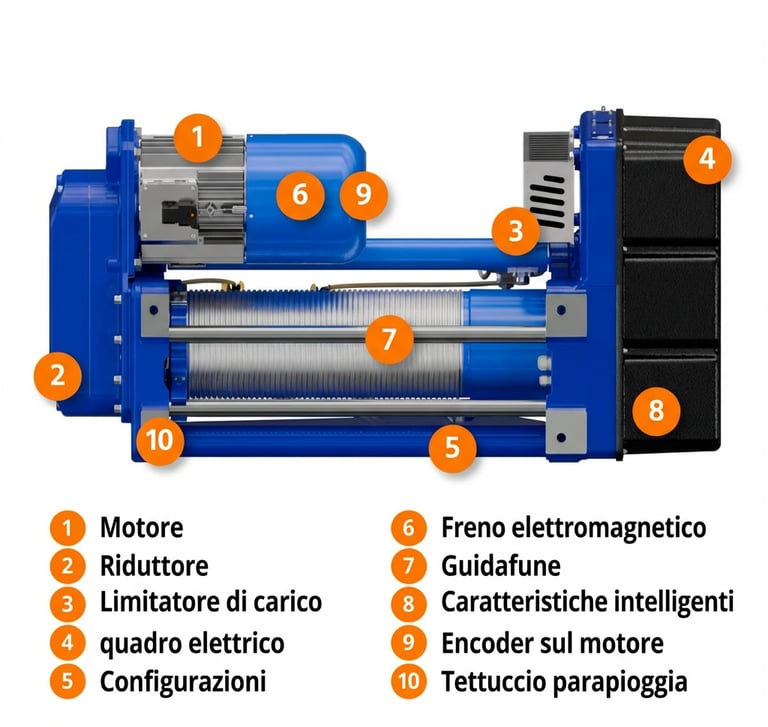 1
6
9
4
3
7
2
8
10
5

1 Motore
2 Riduttore
3 Limitatore di carico
4 quadro elettrico
5 Configurazioni

6 Freno elettromagnetico
7 Guidafune
8 Caratteristiche intelligenti
9 Encoder sul motore
10 Tettuccio parapioggia