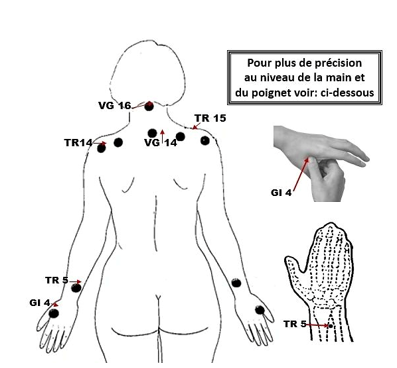 Pour plus de précision au niveau de la main et du poignet voir: ci-dessous

VG 16

TR 15

TR14

VG 14

GI 4

TR 5

GI 4

TR 5