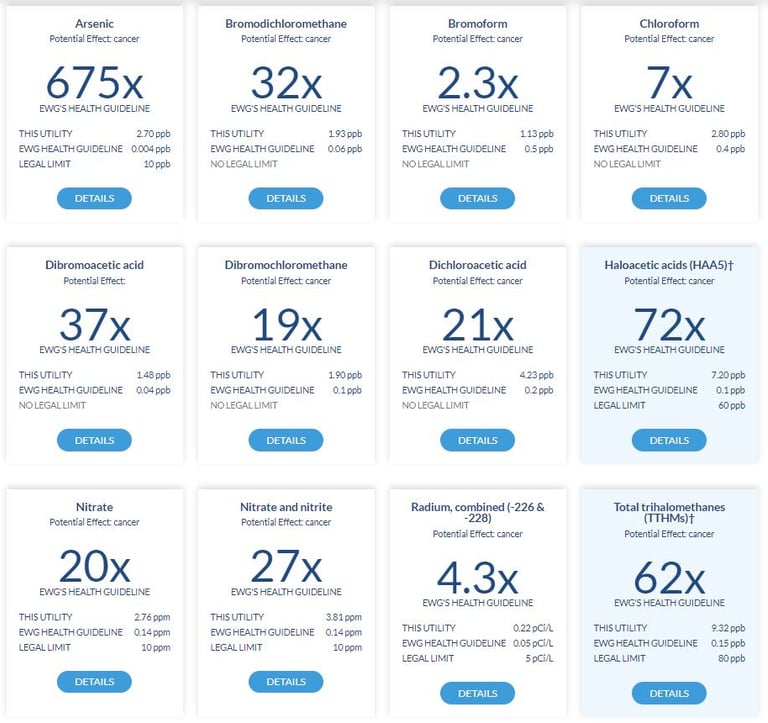 Arsenic
Potential Effect: cancer

675x
EWG'S HEALTH GUIDELINE

THIS UTILITY 2.70 ppb
EWG HEALTH GUIDELINE 0.004 ppb
LEGAL LIMIT 10 ppb

DETAILS

Bromodichloromethane
Potential Effect: cancer

32x
EWG'S HEALTH GUIDELINE

THIS UTILITY 1.93 ppb
EWG HEALTH GUIDELINE 0.06 ppb
NO LEGAL LIMIT

DETAILS

Bromoform
Potential Effect: cancer

2.3x
EWG'S HEALTH GUIDELINE

THIS UTILITY 1.13 ppb
EWG HEALTH GUIDELINE 0.5 ppb
NO LEGAL LIMIT

DETAILS

Chloroform
Potential Effect: cancer

7x
EWG'S HEALTH GUIDELINE

THIS UTILITY 2.80 ppb
EWG HEALTH GUIDELINE 0.4 ppb
NO LEGAL LIMIT

DETAILS

Dibromoacetic acid
Potential Effect:

37x
EWG'S HEALTH GUIDELINE

THIS UTILITY 1.48 ppb
EWG HEALTH GUIDELINE 0.04 ppb
NO LEGAL LIMIT

DETAILS

Dibromochloromethane
Potential Effect: cancer

19x
EWG'S HEALTH GUIDELINE

THIS UTILITY 1.90 ppb
EWG HEALTH GUIDELINE 0.1 ppb
NO LEGAL LIMIT

DETAILS

Dichloroacetic acid
Potential Effect: cancer

21x
EWG'S HEALTH GUIDELINE

THIS UTILITY 4.23 ppb
EWG HEALTH GUIDELINE 0.2 ppb
NO LEGAL LIMIT

DETAILS

Haloacetic acids (HAA5)†
Potential Effect: cancer

72x
EWG'S HEALTH GUIDELINE

THIS UTILITY 7.20 ppb
EWG HEALTH GUIDELINE 0.1 ppb
LEGAL LIMIT 60 ppb

DETAILS

Nitrate
Potential Effect: cancer

20x
EWG'S HEALTH GUIDELINE

THIS UTILITY 2.76 ppm
EWG HEALTH GUIDELINE 0.14 ppm
LEGAL LIMIT 10 ppm

DETAILS

Nitrate and nitrite
Potential Effect: cancer

27x
EWG'S HEALTH GUIDELINE

THIS UTILITY 3.81 ppm
EWG HEALTH GUIDELINE 0.14 ppm
LEGAL LIMIT 10 ppm

DETAILS

Radium, combined (-226 & -228)
Potential Effect: cancer

4.3x
EWG'S HEALTH GUIDELINE

THIS UTILITY 0.22 pCi/L
EWG HEALTH GUIDELINE 0.05 pCi/L
LEGAL LIMIT 5 pCi/L

DETAILS

Total trihalomethanes (TTHMs)†
Potential Effect: cancer

62x
EWG'S HEALTH GUIDELINE

THIS UTILITY 9.32 ppb
EWG HEALTH GUIDELINE 0.15 ppb
LEGAL LIMIT 80 ppb

DETAILS