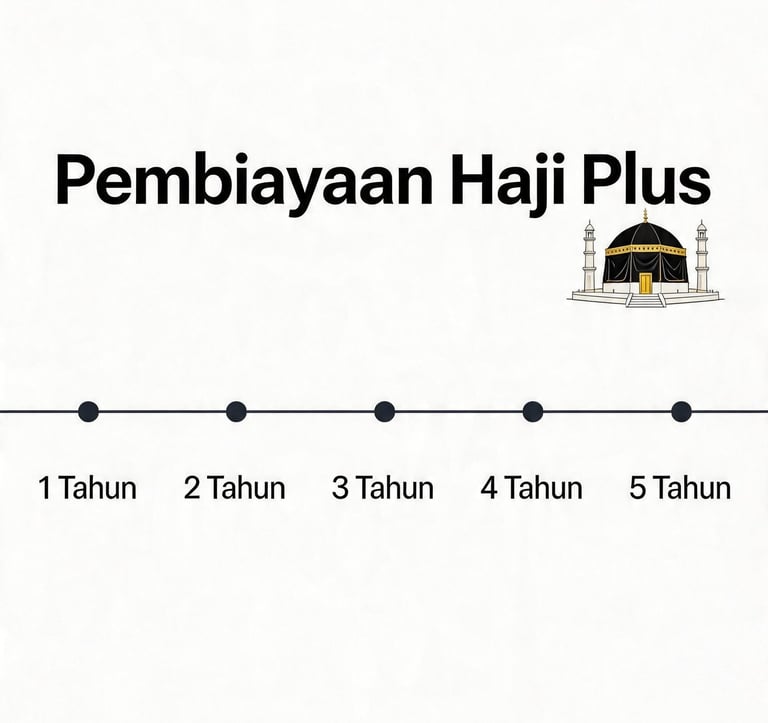 Pembiayaan Haji Plus

1 Tahun 2 Tahun 3 Tahun 4 Tahun 5 Tahun