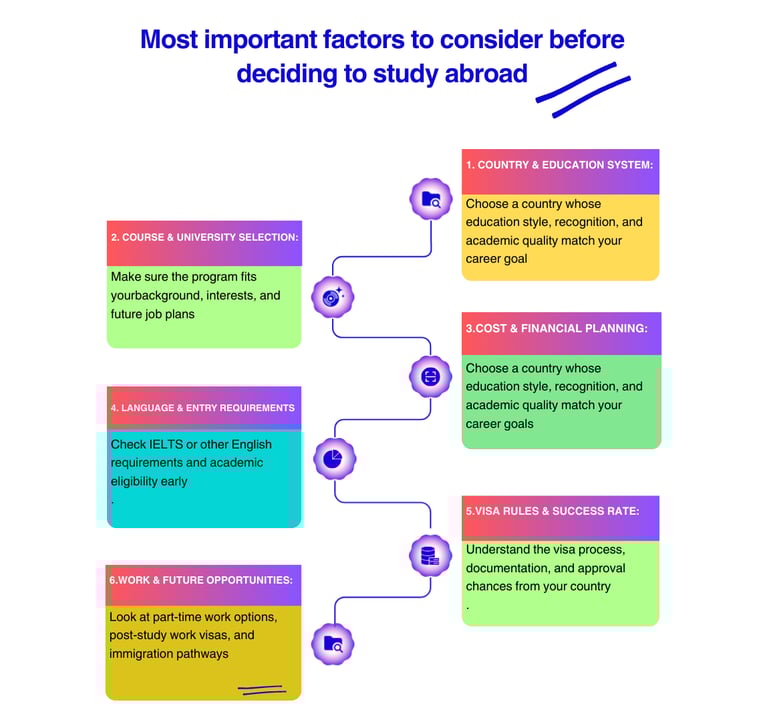 Most important factors to consider before deciding to study abroad

1. COUNTRY & EDUCATION SYSTEM:

Choose a country whose education style, recognition, and academic quality match your career goal

2. COURSE & UNIVERSITY SELECTION:

Make sure the program fits yourbackground, interests, and future job plans

3.COST & FINANCIAL PLANNING:

Choose a country whose education style, recognition, and academic quality match your career goals

4. LANGUAGE & ENTRY REQUIREMENTS

Check IELTS or other English requirements and academic eligibility early
.

5.VISA RULES & SUCCESS RATE:

Understand the visa process, documentation, and approval chances from your country
.

6.WORK & FUTURE OPPORTUNITIES:

Look at part-time work options, post-study work visas, and immigration pathways