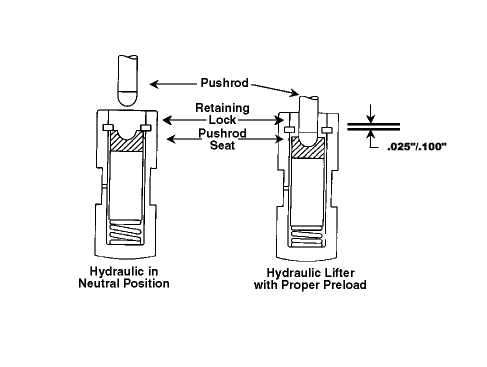 Pushrod

Retaining Lock

Pushrod Seat

.025"/.100"

Hydraulic in Neutral Position

Hydraulic Lifter with Proper Preload