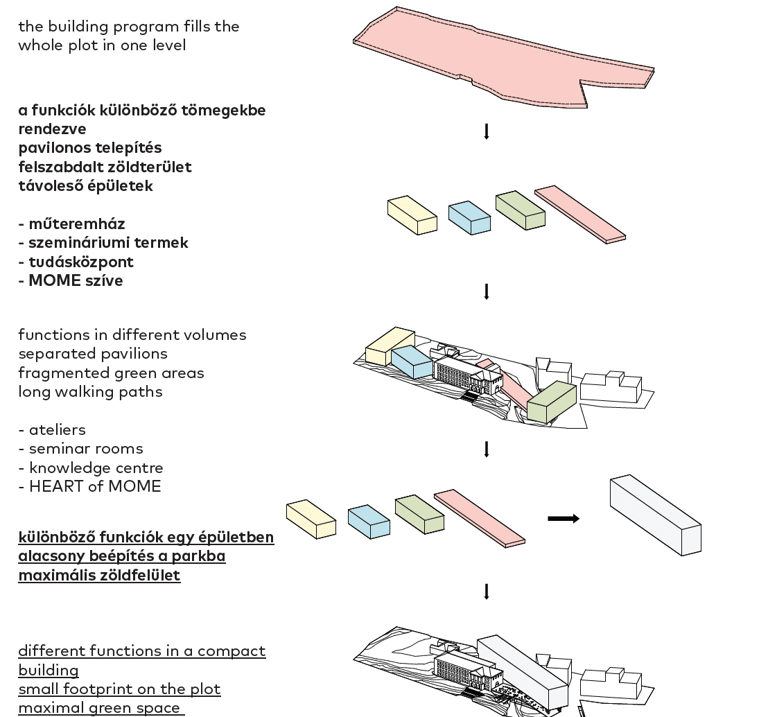 the building program fills the whole plot in one level

a funkciók különböző tömegekbe rendezve
pavilonos telepítés
felszabdalt zöldterület
távoleső épületek

- műteremház
- szemináriumi termek
- tudásközpont
- MOME szíve

functions in different volumes
separated pavilions
fragmented green areas
long walking paths

- ateliers
- seminar rooms
- knowledge centre
- HEART of MOME

különböző funkciók egy épületben
alacsony beépítés a parkba
maximális zöldfelület

different functions in a compact building
small footprint on the plot
maximal green space