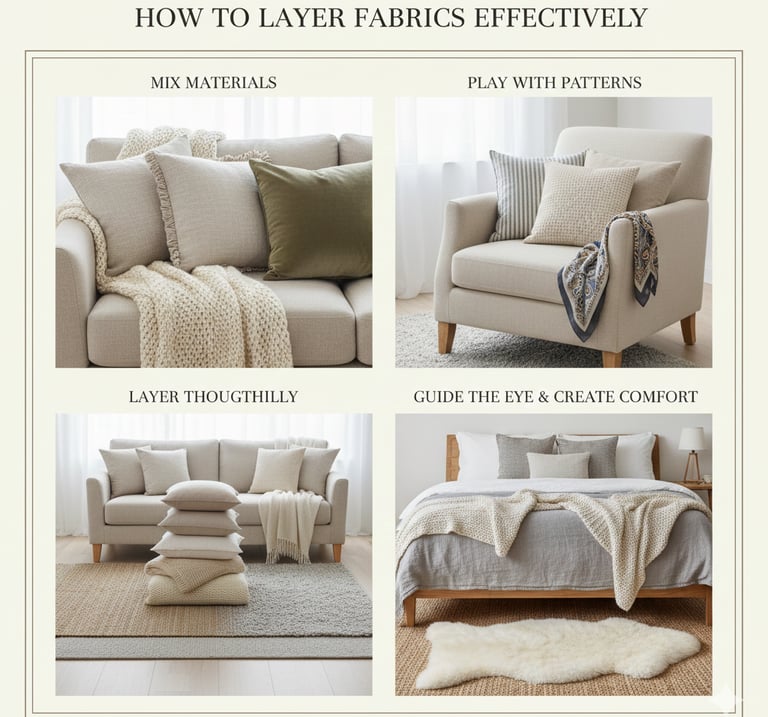 HOW TO LAYER FABRICS EFFECTIVELY

MIX MATERIALS

PLAY WITH PATTERNS

LAYER THOUGTHILLY

GUIDE THE EYE & CREATE COMFORT