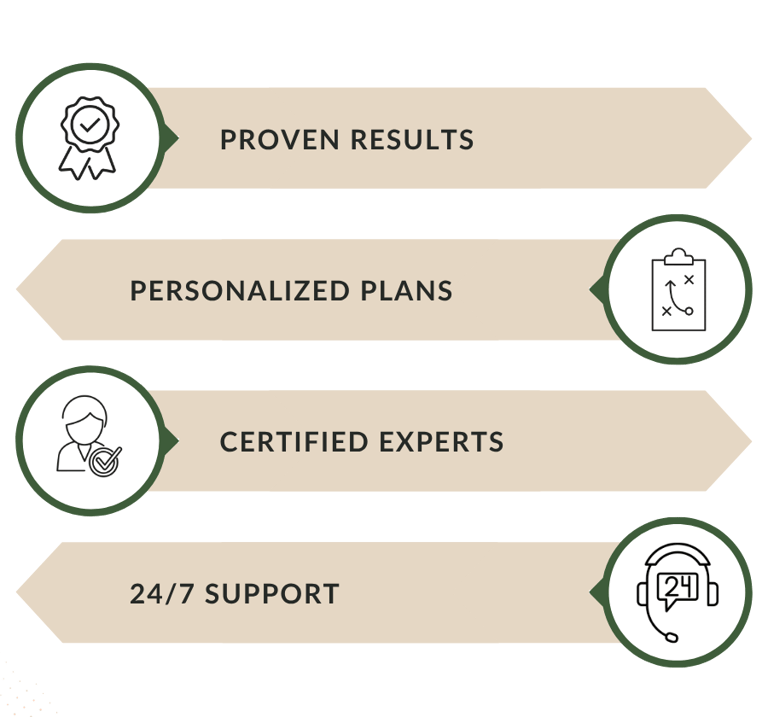 PROVEN RESULTS

PERSONALIZED PLANS

CERTIFIED EXPERTS

24/7 SUPPORT

24