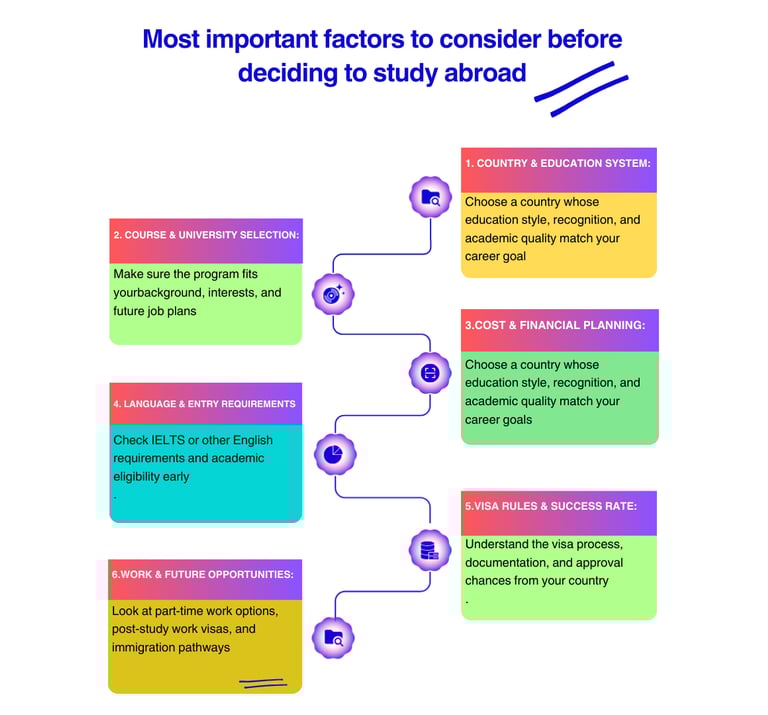 Most important factors to consider before deciding to study abroad

1. COUNTRY & EDUCATION SYSTEM:

Choose a country whose education style, recognition, and academic quality match your career goal

2. COURSE & UNIVERSITY SELECTION:

Make sure the program fits yourbackground, interests, and future job plans

3.COST & FINANCIAL PLANNING:

Choose a country whose education style, recognition, and academic quality match your career goals

4. LANGUAGE & ENTRY REQUIREMENTS

Check IELTS or other English requirements and academic eligibility early
.

5.VISA RULES & SUCCESS RATE:

Understand the visa process, documentation, and approval chances from your country
.

6.WORK & FUTURE OPPORTUNITIES:

Look at part-time work options, post-study work visas, and immigration pathways