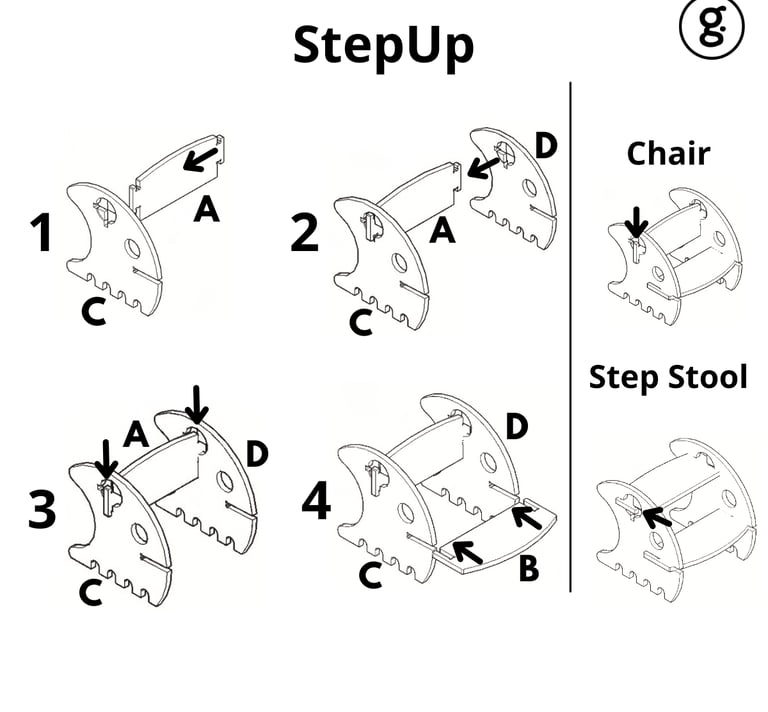 StepUp

g.

1
A
C

2
D
A
C

3
A
D
C

4
D
C
B

Chair

Step Stool