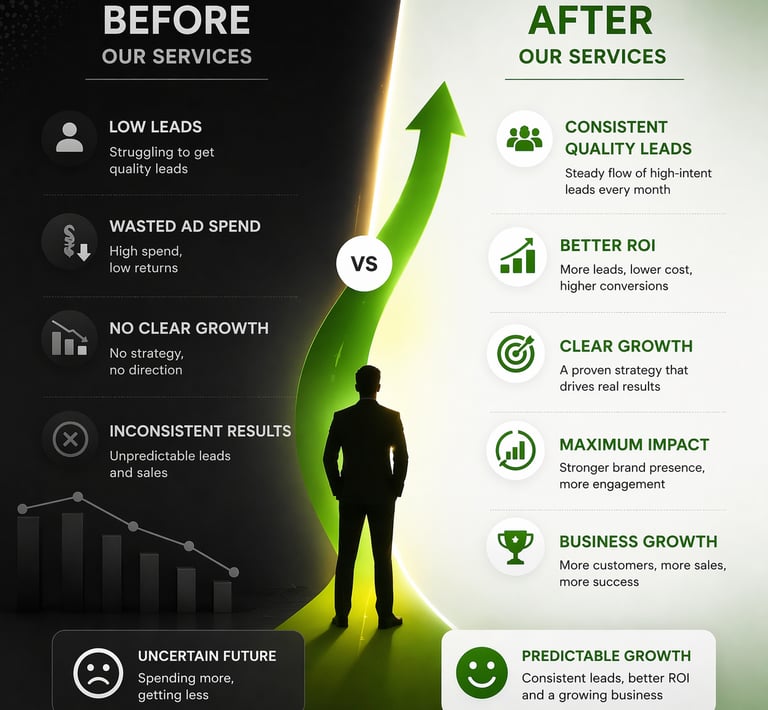 BEFORE
OUR SERVICES

LOW LEADS
Struggling to get quality leads

WASTED AD SPEND
High spend, low returns

NO CLEAR GROWTH
No strategy, no direction

INCONSISTENT RESULTS
Unpredictable leads and sales

UNCERTAIN FUTURE
Spending more, getting less

VS

AFTER
OUR SERVICES

CONSISTENT QUALITY LEADS
Steady flow of high-intent leads every month

BETTER ROI
More leads, lower cost, higher conversions

CLEAR GROWTH
A proven strategy that drives real results

MAXIMUM IMPACT
Stronger brand presence, more engagement

BUSINESS GROWTH
More customers, more sales, more success

PREDICTABLE GROWTH
Consistent leads, better ROI and a growing business