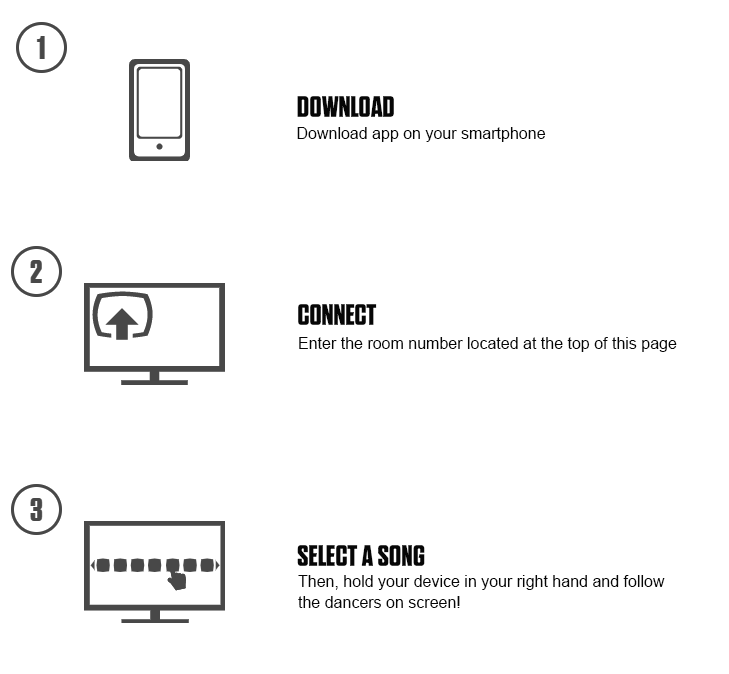 1

DOWNLOAD
Download app on your smartphone

2

CONNECT
Enter the room number located at the top of this page

3

SELECT A SONG
Then, hold your device in your right hand and follow the dancers on screen!