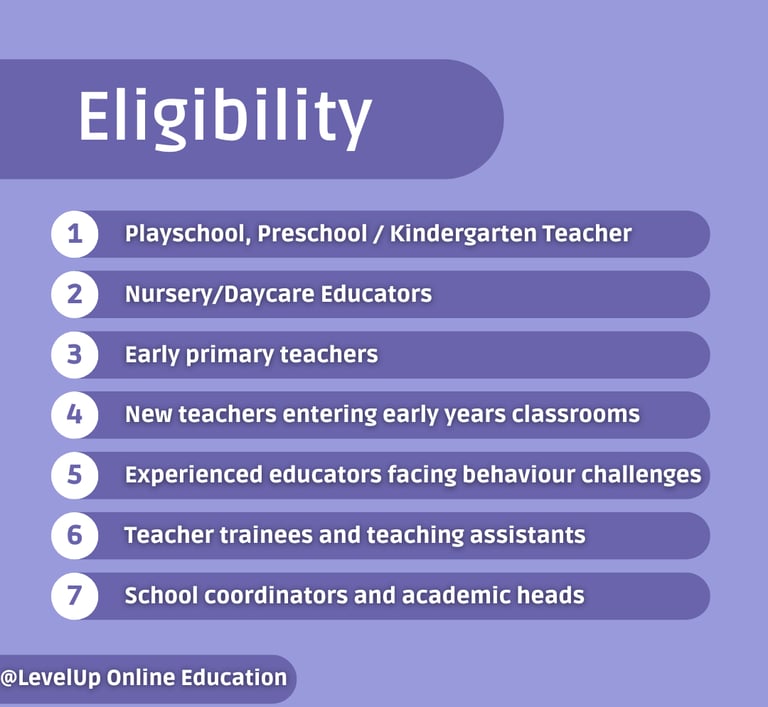 Eligibility

1 Playschool, Preschool / Kindergarten Teacher

2 Nursery/Daycare Educators

3 Early primary teachers

4 New teachers entering early years classrooms

5 Experienced educators facing behaviour challenges

6 Teacher trainees and teaching assistants

7 School coordinators and academic heads

@LevelUp Online Education