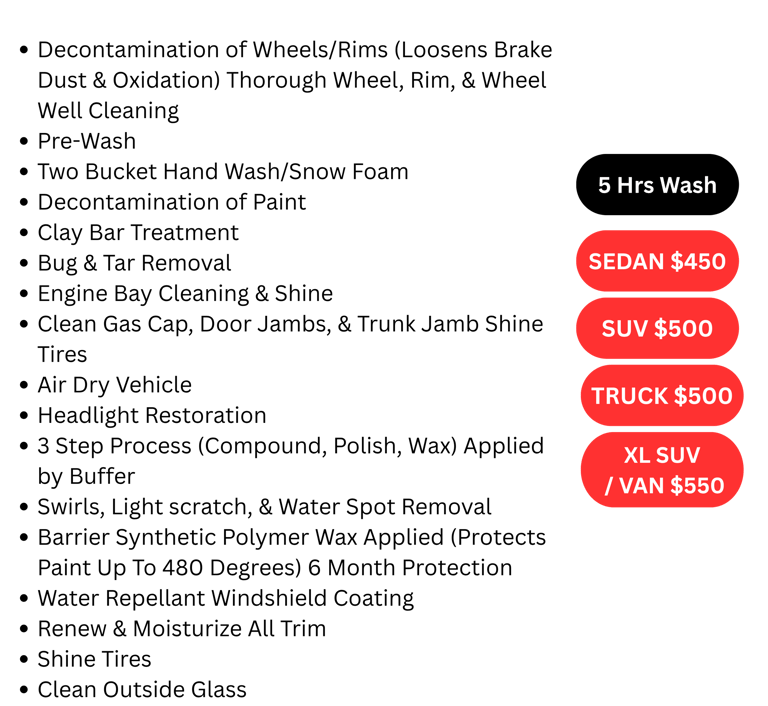 • Decontamination of Wheels/Rims (Loosens Brake Dust & Oxidation) Thorough Wheel, Rim, & Wheel Well Cleaning
• Pre-Wash
• Two Bucket Hand Wash/Snow Foam
• Decontamination of Paint
• Clay Bar Treatment
• Bug & Tar Removal
• Engine Bay Cleaning & Shine
• Clean Gas Cap, Door Jambs, & Trunk Jamb Shine Tires
• Air Dry Vehicle
• Headlight Restoration
• 3 Step Process (Compound, Polish, Wax) Applied by Buffer
• Swirls, Light scratch, & Water Spot Removal
• Barrier Synthetic Polymer Wax Applied (Protects Paint Up To 480 Degrees) 6 Month Protection
• Water Repellant Windshield Coating
• Renew & Moisturize All Trim
• Shine Tires
• Clean Outside Glass

5 Hrs Wash

SEDAN $450

SUV $500

TRUCK $500

XL SUV
/ VAN $550