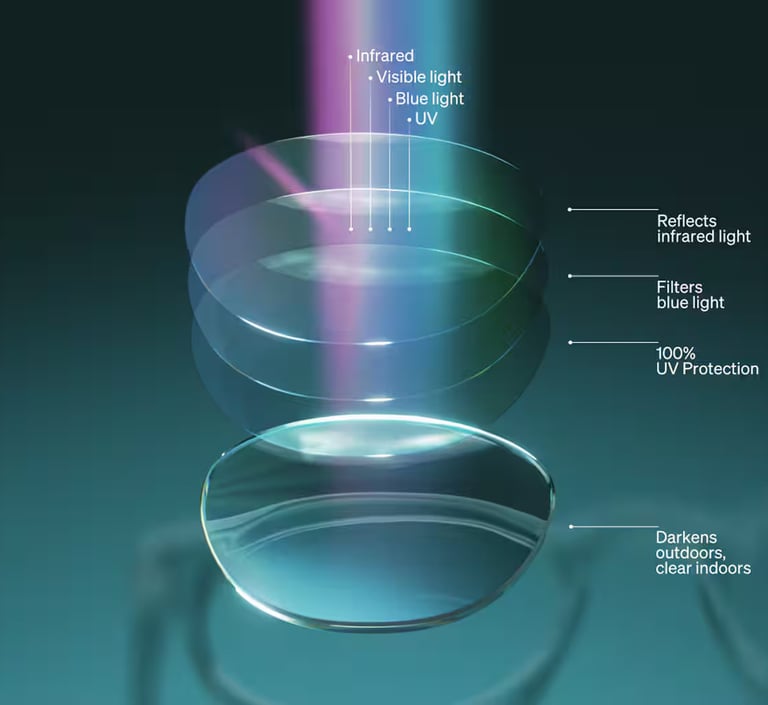 Infrared
Visible light
Blue light
UV

Reflects infrared light

Filters blue light

100% UV Protection

Darkens outdoors, clear indoors