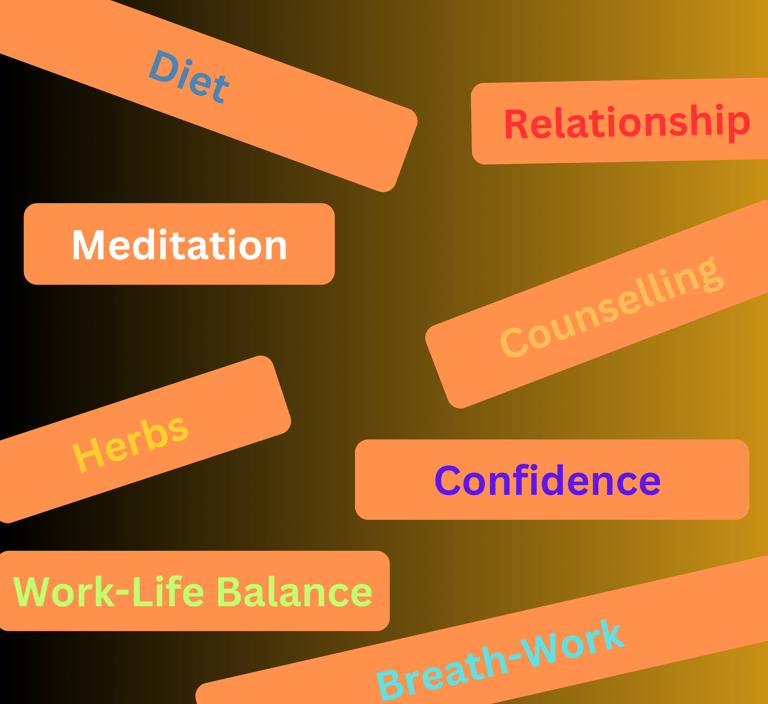 Diet

Relationship

Meditation

Counselling

Herbs

Confidence

Work-Life Balance

Breath-Work