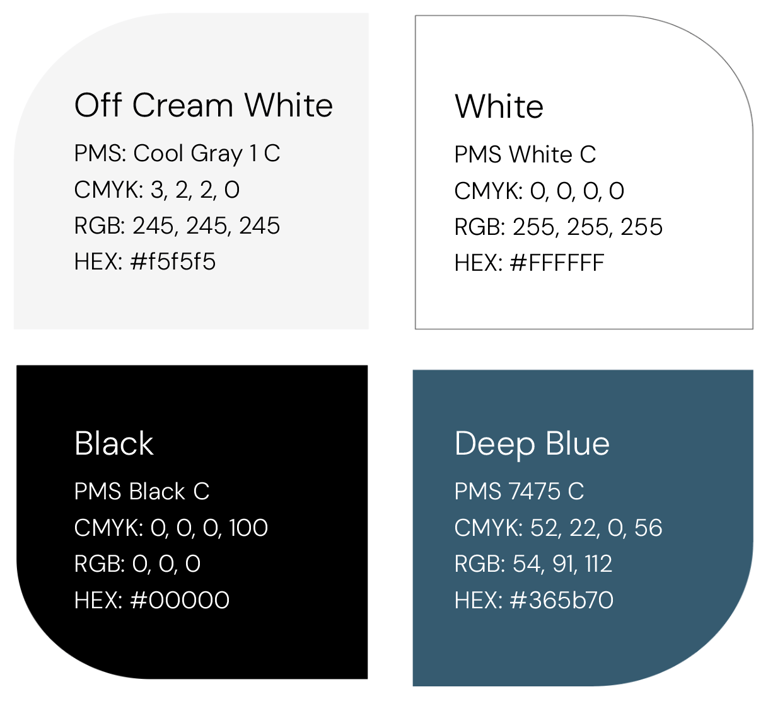 Off Cream White
PMS: Cool Gray 1 C
CMYK: 3, 2, 2, 0
RGB: 245, 245, 245
HEX: #f5f5f5

White
PMS White C
CMYK: 0, 0, 0, 0
RGB: 255, 255, 255
HEX: #FFFFFF

Black
PMS Black C
CMYK: 0, 0, 0, 100
RGB: 0, 0, 0
HEX: #00000

Deep Blue
PMS 7475 C
CMYK: 52, 22, 0, 56
RGB: 54, 91, 112
HEX: #365b70