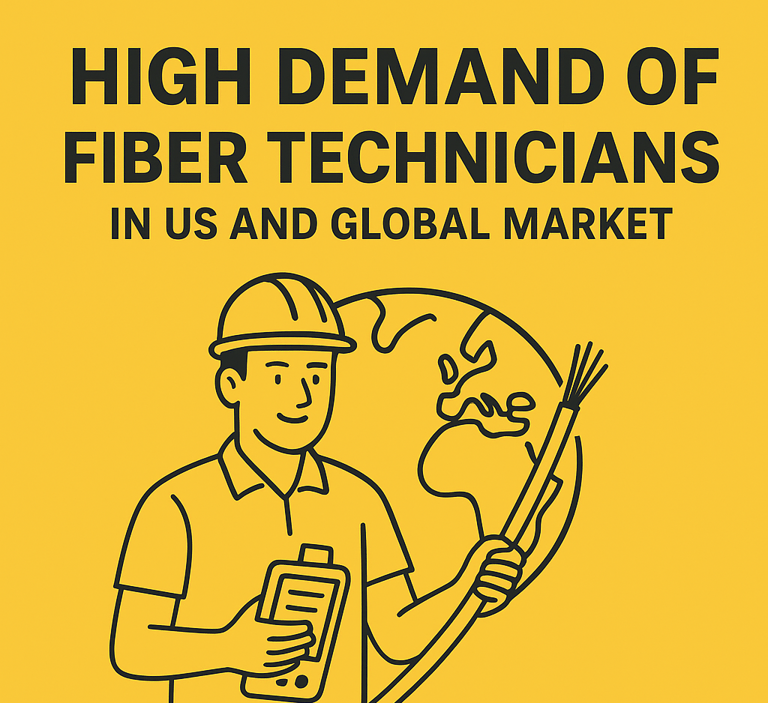 HIGH DEMAND OF FIBER TECHNICIANS
IN US AND GLOBAL MARKET