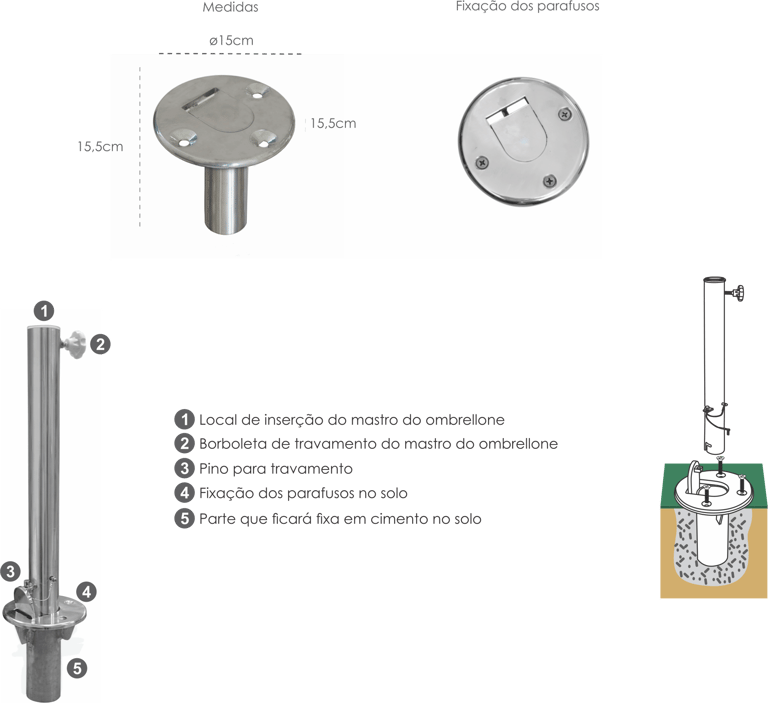 Medidas

ø15cm

15,5cm

15,5cm

Fixação dos parafusos

1

2

3

4

5

1 Local de inserção do mastro do ombrellone
2 Borboleta de travamento do mastro do ombrellone
3 Pino para travamento
4 Fixação dos parafusos no solo
5 Parte que ficará fixa em cimento no solo