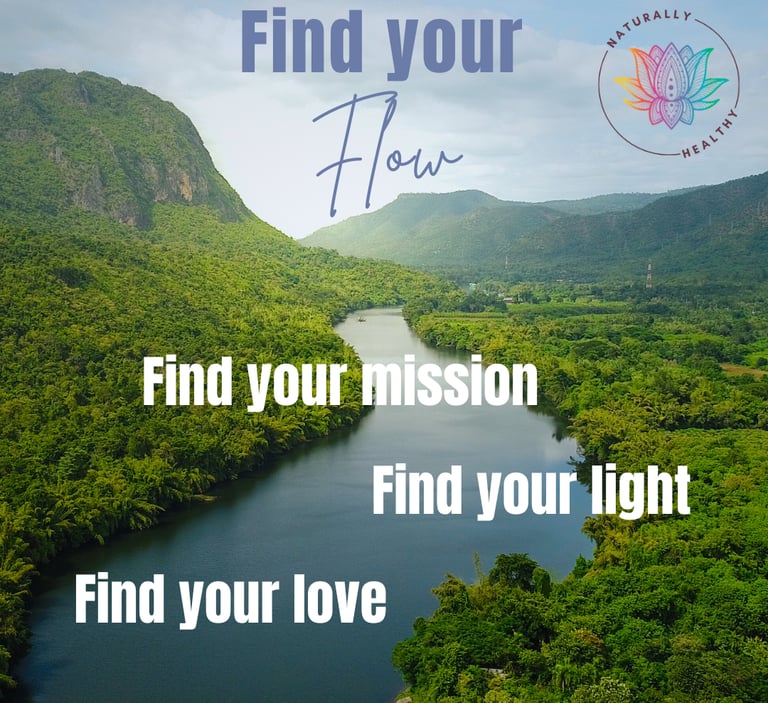 Find your
Flow

NATURALLY
HEALTHY

Find your mission

Find your light

Find your love