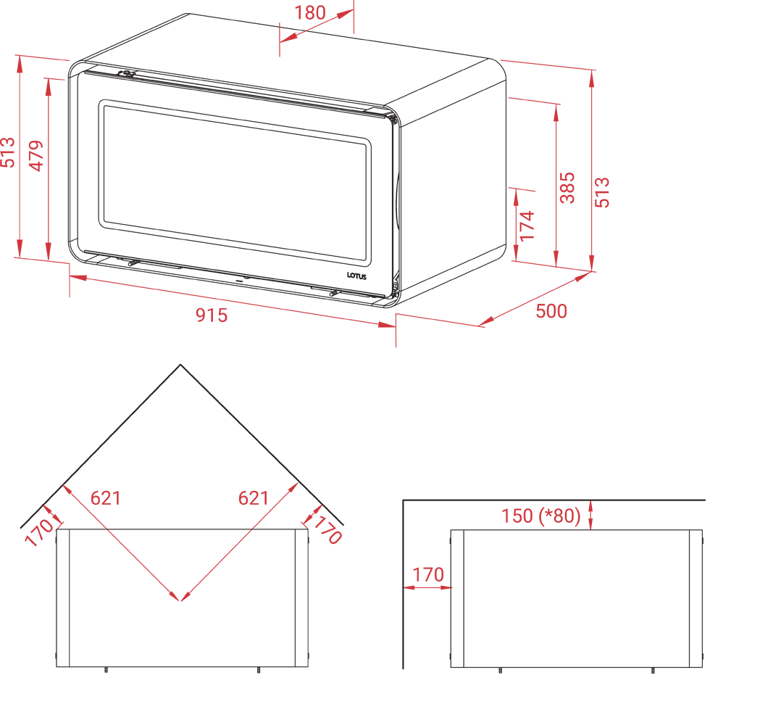 180
513
479
385
513
174
LOTUS
915
500
621
621
170
170
150 (*80)
170