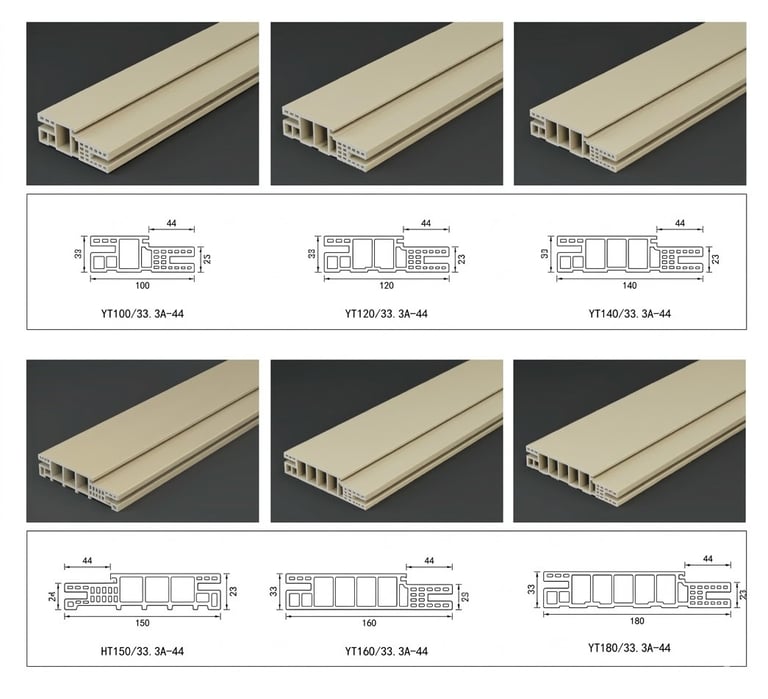 44
33
25
100
YT100/33. 3A-44

44
33
23
120
YT120/33. 3A-44

44
33
23
140
YT140/33. 3A-44

44
24
23
150
HT150/33. 3A-44

44
33
23
160
YT160/33. 3A-44

44
33
23
180
YT180/33. 3A-44