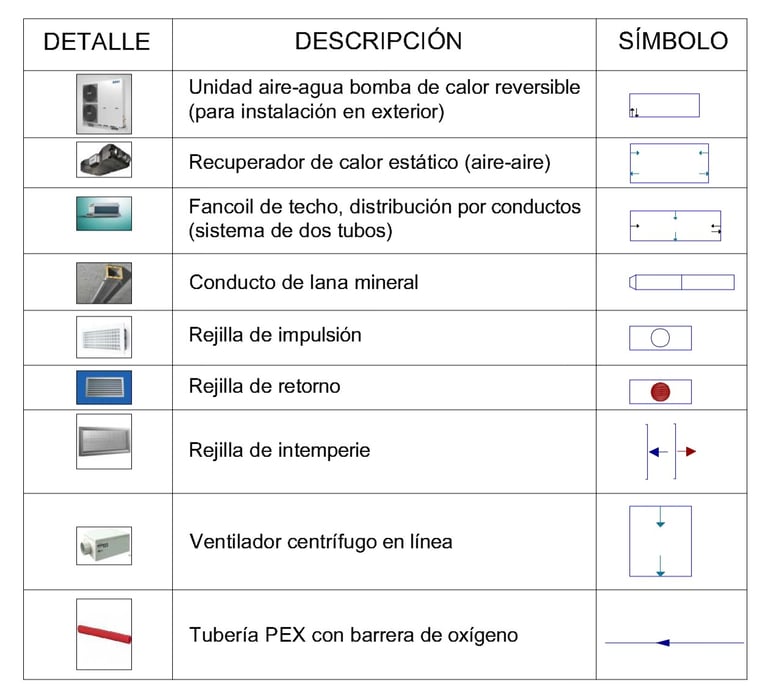 | DETALLE | DESCRIPCIÓN | SÍMBOLO |
|---|---|---|
| | Unidad aire-agua bomba de calor reversible (para instalación en exterior) | |
| | Recuperador de calor estático (aire-aire) | |
| | Fancoil de techo, distribución por conductos (sistema de dos tubos) | |
| | Conducto de lana mineral | |
| | Rejilla de impulsión | |
| | Rejilla de retorno | |
| | Rejilla de intemperie | |
| | Ventilador centrífugo en línea | |
| | Tubería PEX con barrera de oxígeno | |