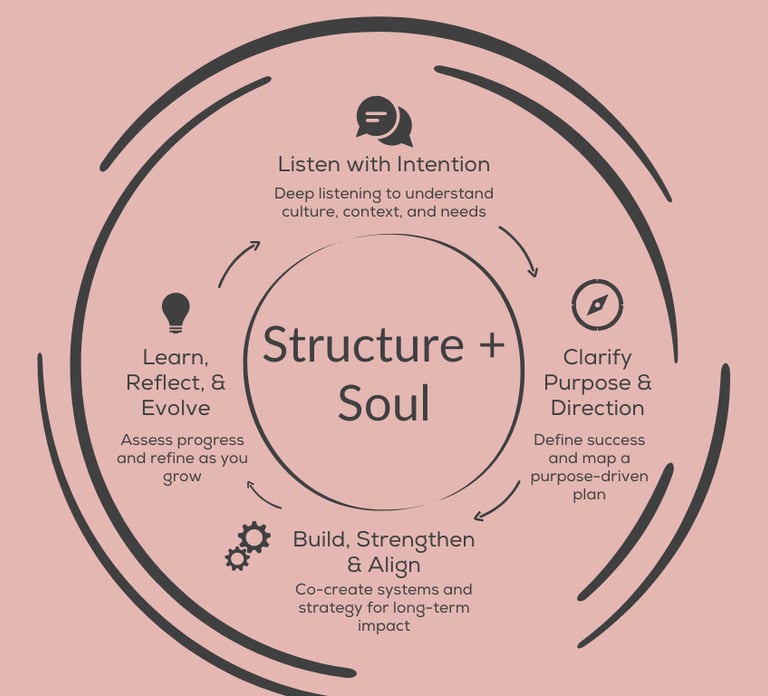 Listen with Intention
Deep listening to understand culture, context, and needs

Structure + Soul

Clarify Purpose & Direction
Define success and map a purpose-driven plan

Build, Strengthen & Align
Co-create systems and strategy for long-term impact

Learn, Reflect, & Evolve
Assess progress and refine as you grow