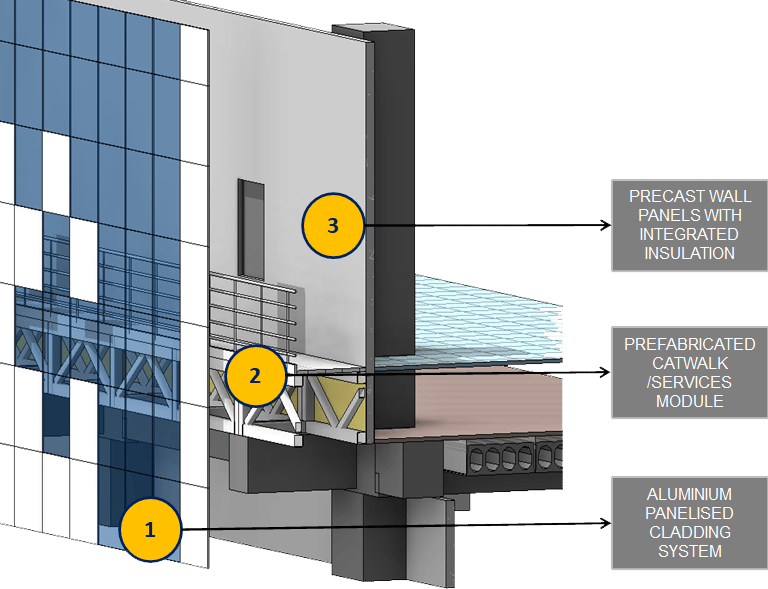 3

PRECAST WALL PANELS WITH INTEGRATED INSULATION

2

PREFABRICATED CATWALK /SERVICES MODULE

1

ALUMINIUM PANELISED CLADDING SYSTEM