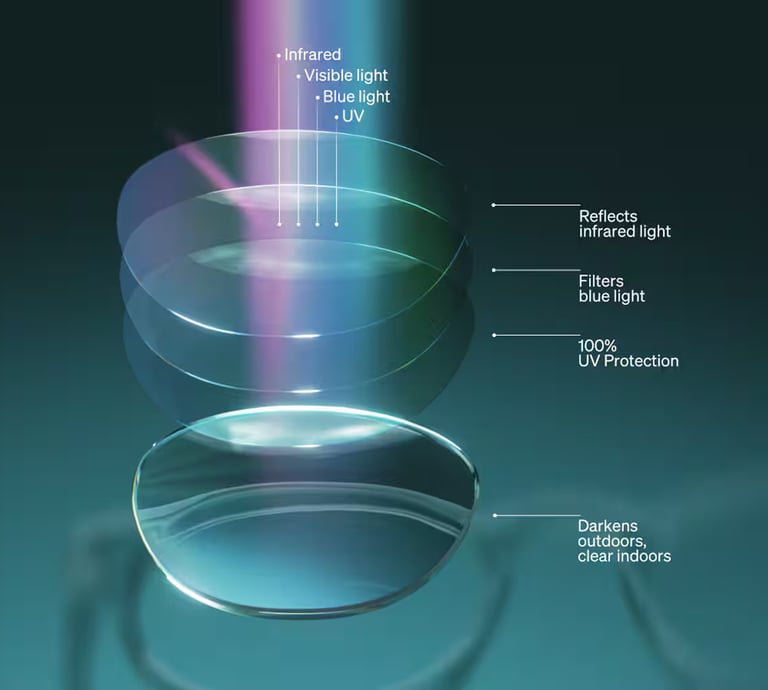 Infrared
Visible light
Blue light
UV

Reflects infrared light

Filters blue light

100% UV Protection

Darkens outdoors, clear indoors